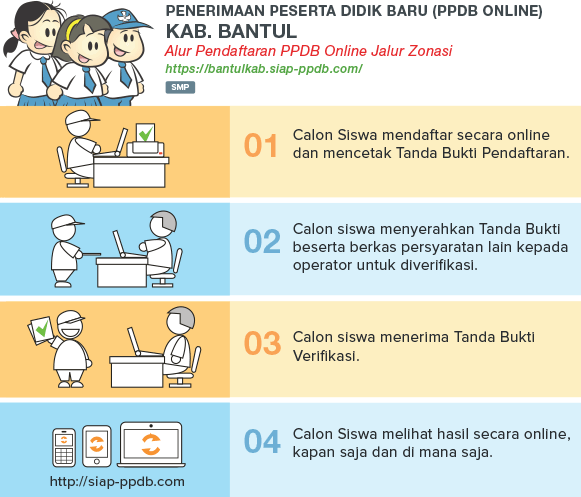 PENERIMAAN PESERTA DIDIK BARU (PPDB ONLINE)
KAB. BANTUL
Alur Pendaftaran PPDB Online Jalur Zonasi
https://bantulkab.siap-ppdb.com/
SMP

01 Calon Siswa mendaftar secara online dan mencetak Tanda Bukti Pendaftaran.

02 Calon siswa menyerahkan Tanda Bukti beserta berkas persyaratan lain kepada operator untuk diverifikasi.

03 Calon siswa menerima Tanda Bukti Verifikasi.

http://siap-ppdb.com

04 Calon Siswa melihat hasil secara online, kapan saja dan di mana saja.